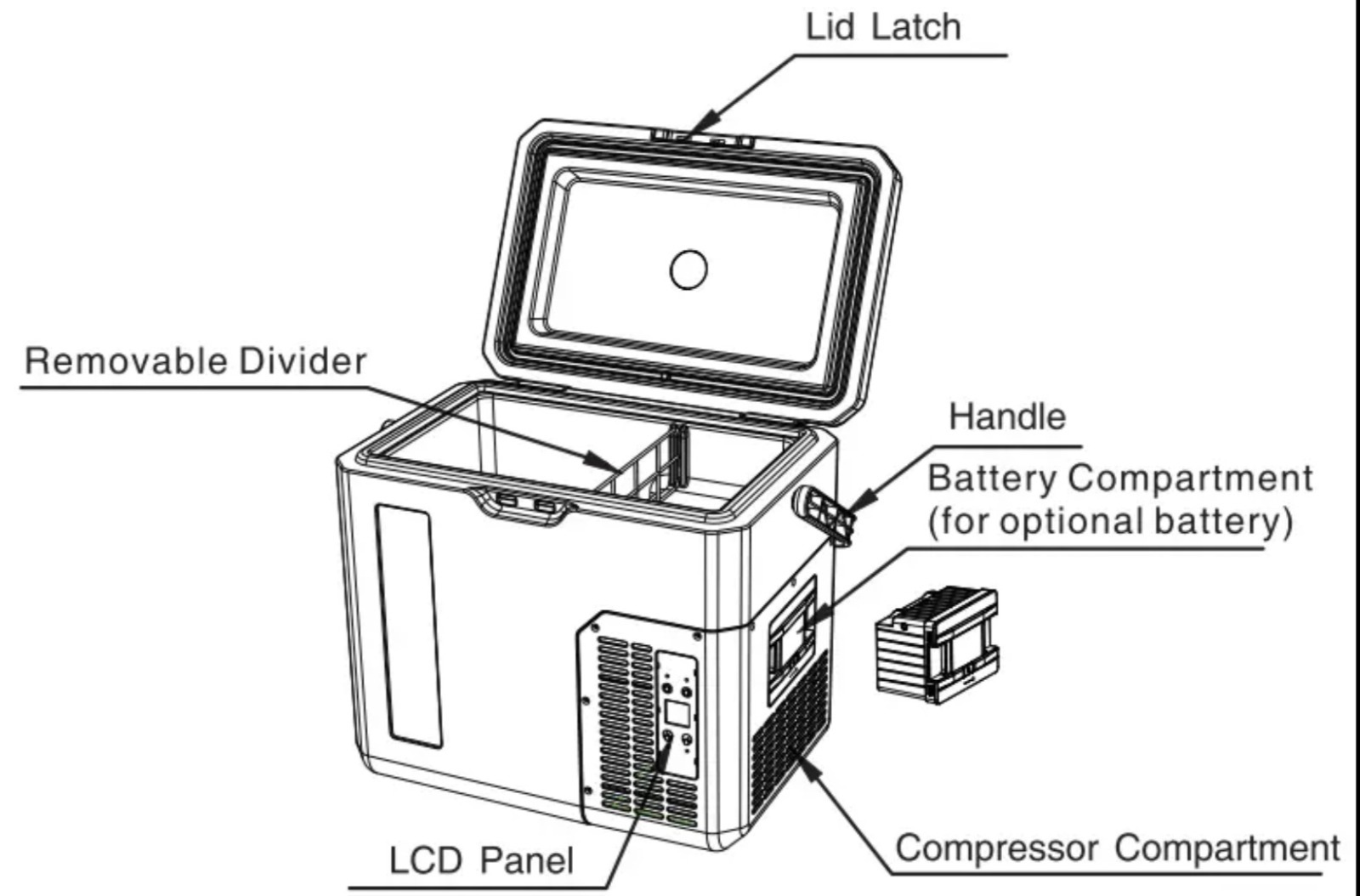 Lid Latch

Removable Divider

Handle

Battery Compartment (for optional battery)

LCD Panel

Compressor Compartment